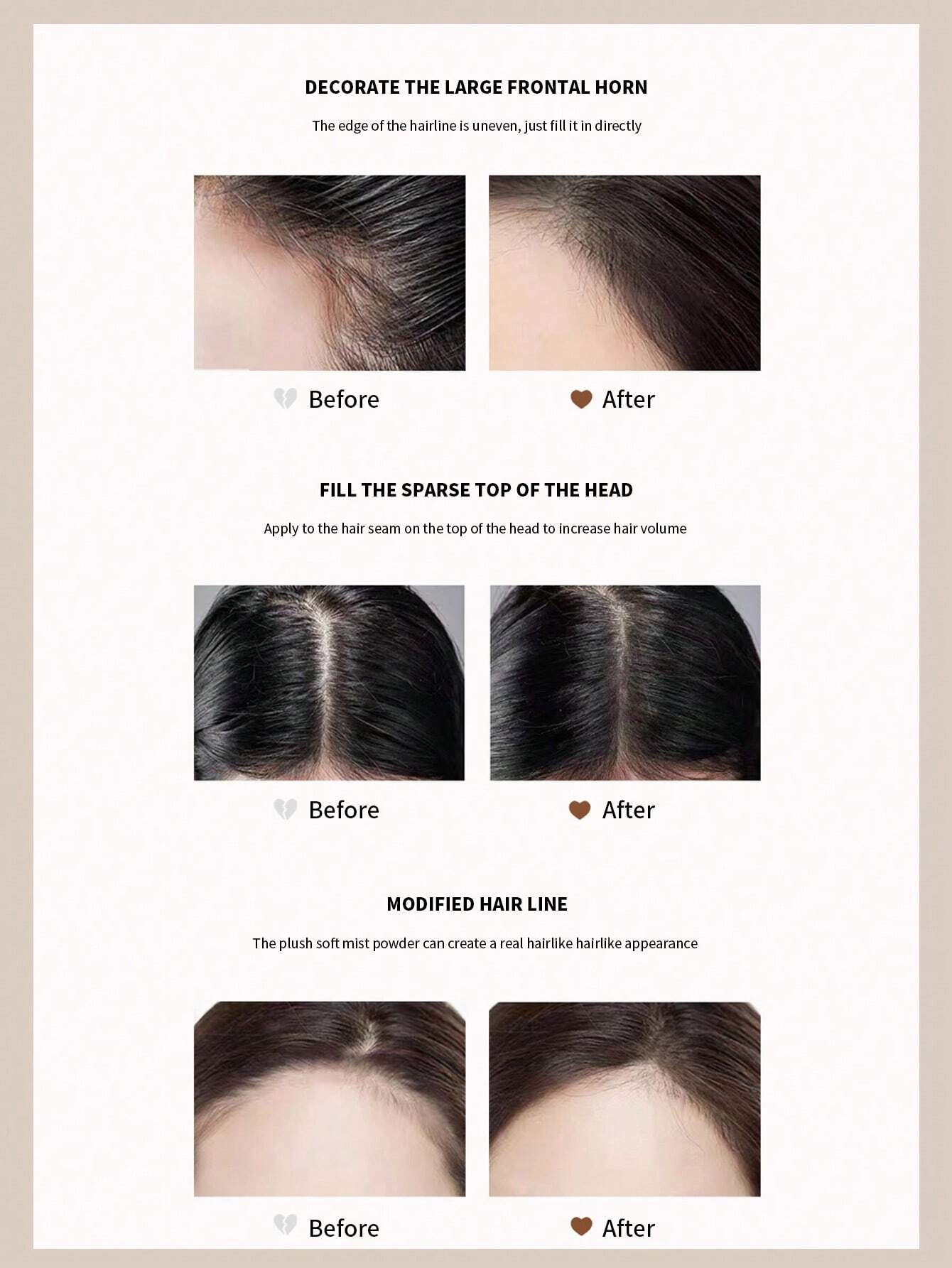 DECORATE THE LARGE FRONTAL HORN

The edge of the hairline is uneven, just fill it in directly

Before

After

FILL THE SPARSE TOP OF THE HEAD

Apply to the hair seam on the top of the head to increase hair volume

Before

After

MODIFIED HAIR LINE

The plush soft mist powder can create a real hairlike hairlike appearance

Before

After