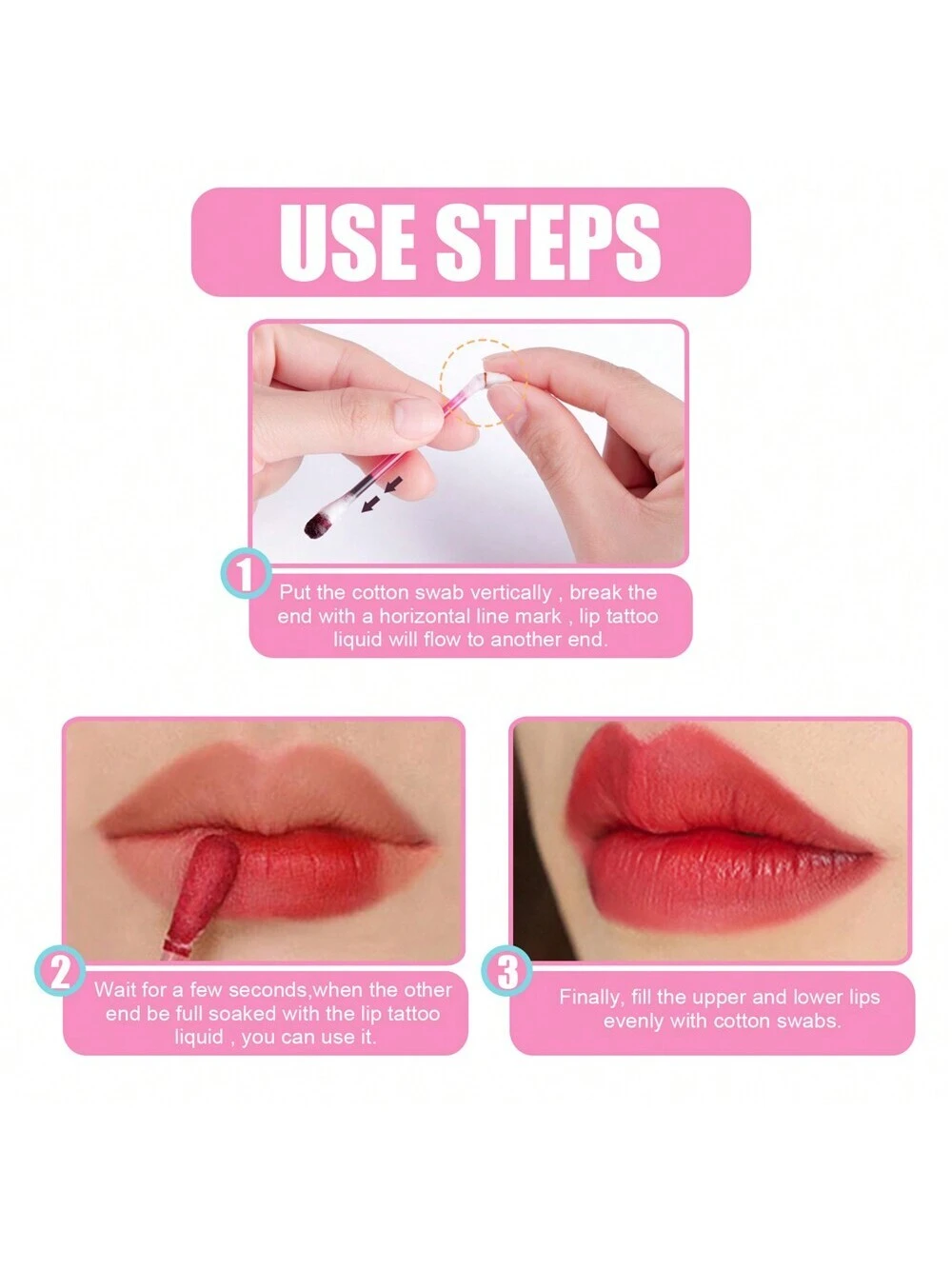 USE STEPS

1 Put the cotton swab vertically , break the end with a horizontal line mark , lip tattoo liquid will flow to another end.

2 Wait for a few seconds,when the other end be full soaked with the lip tattoo liquid , you can use it.

3 Finally, fill the upper and lower lips evenly with cotton swabs.