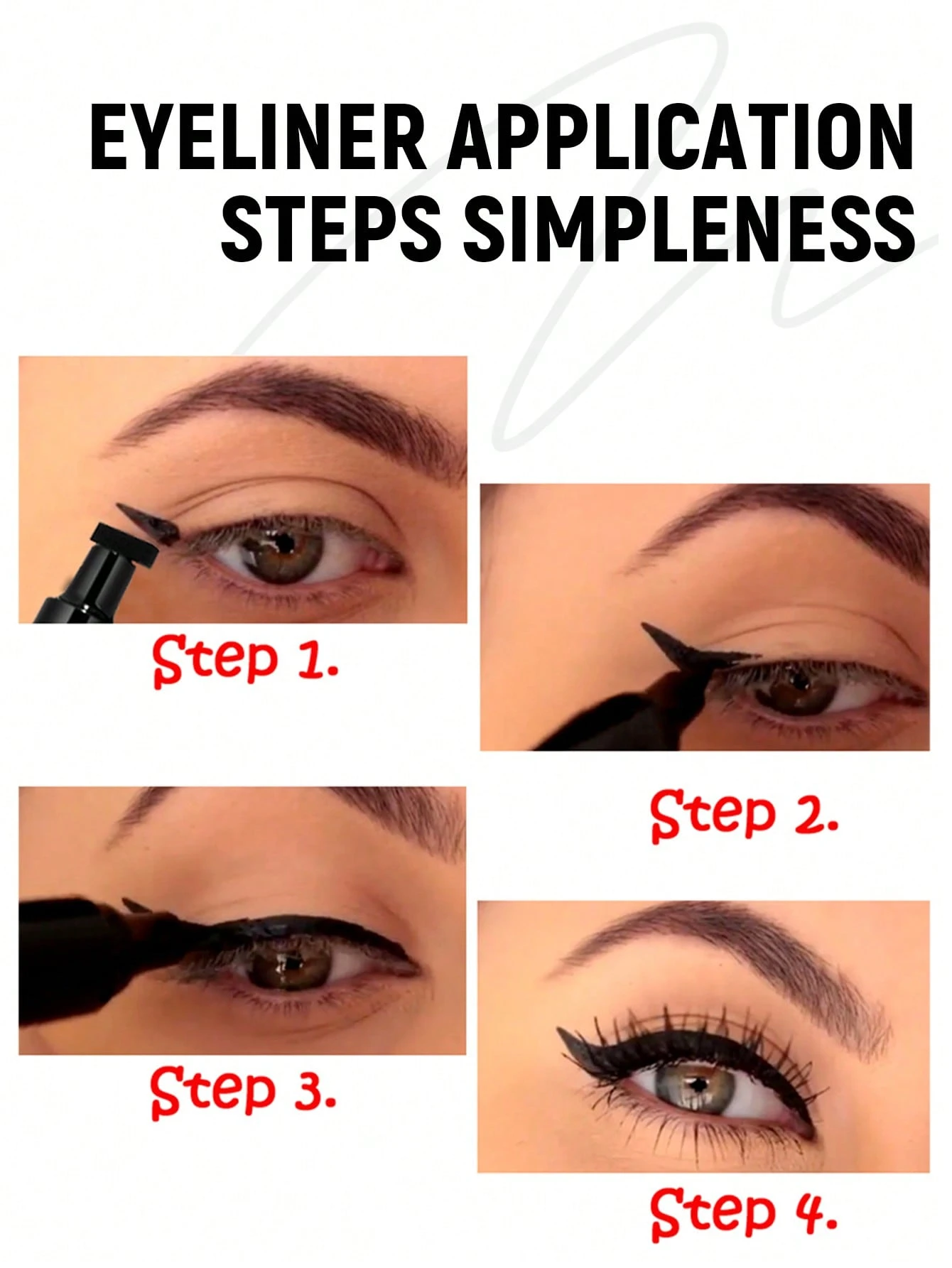 EYELINER APPLICATION STEPS SIMPLENESS

Step 1.

Step 2.

Step 3.

Step 4.